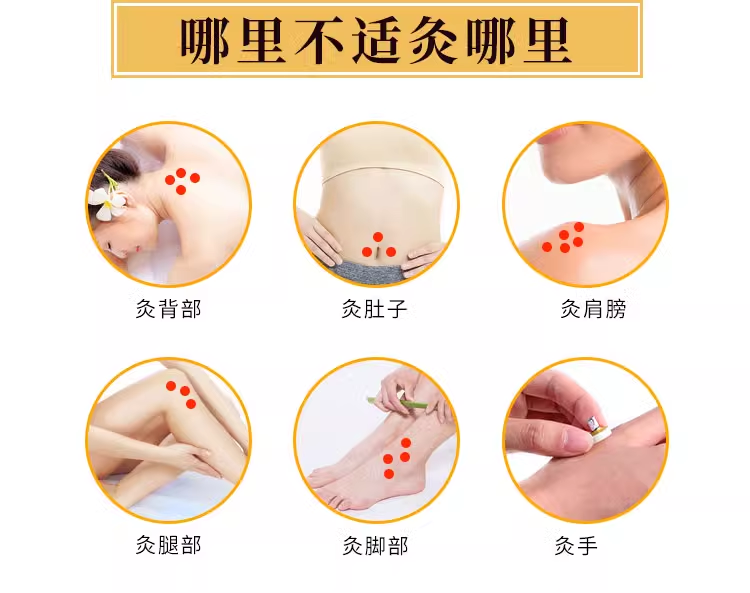 哪里不适灸哪里

灸背部

灸肚子

灸肩膀

灸腿部

灸脚部

灸手