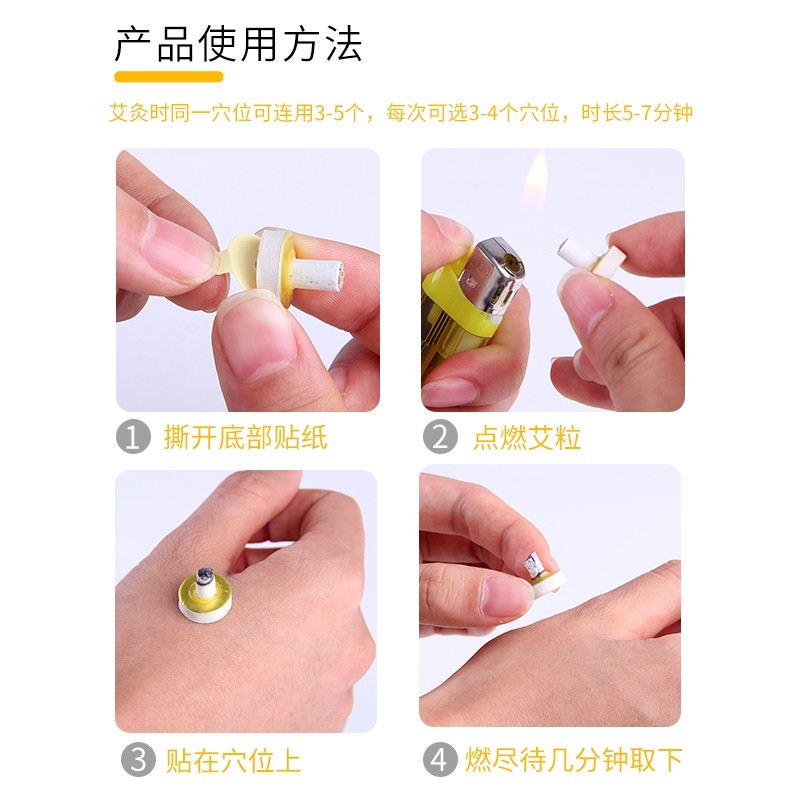 产品使用方法

艾灸时同一穴位可连用3-5个，每次可选3-4个穴位，时长5-7分钟

1 撕开底部贴纸

2 点燃艾粒

3 贴在穴位上

4 燃尽待几分钟取下