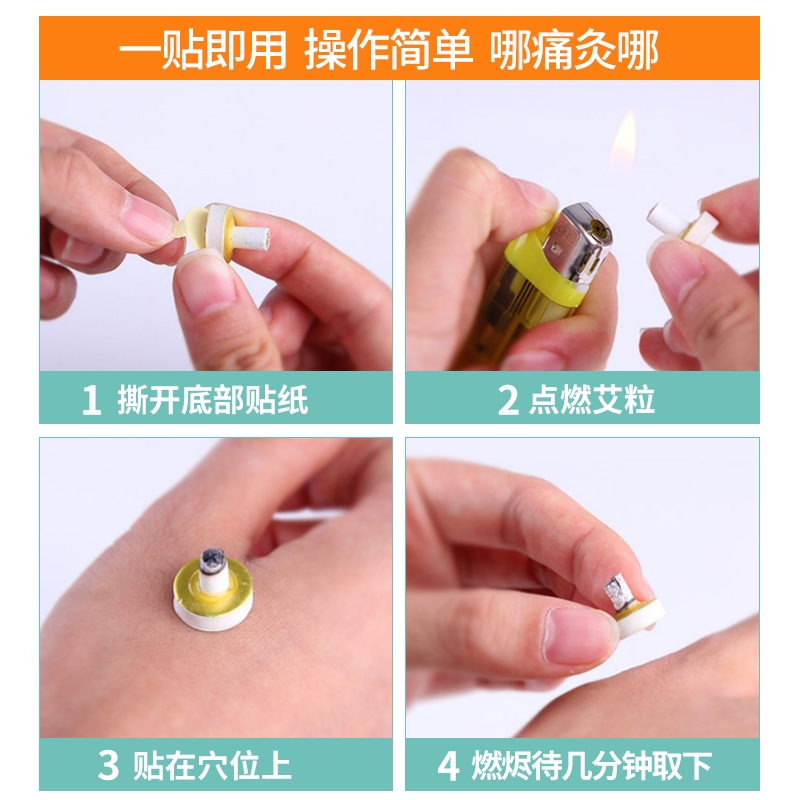 一贴即用 操作简单 哪痛灸哪

1 撕开底部贴纸

2 点燃艾粒

3 贴在穴位上

4 燃烬待几分钟取下